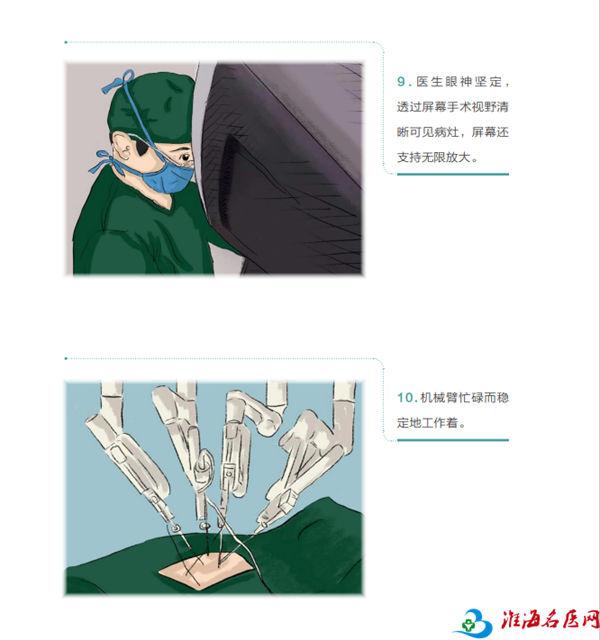 9. 医生眼神坚定，透过屏幕手术视野清晰可见病灶，屏幕还支持无限放大。

10. 机械臂忙碌而稳定地工作着。

淮海名医网