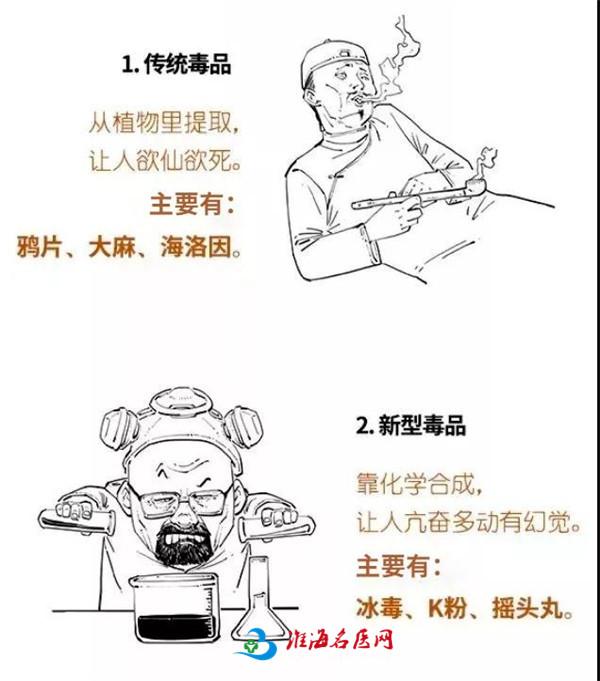 1. 传统毒品

从植物里提取，
让人欲仙欲死。

主要有：
鸦片、大麻、海洛因。

2. 新型毒品

靠化学合成，
让人亢奋多动有幻觉。

主要有：
冰毒、K粉、摇头丸。

淮海名医网