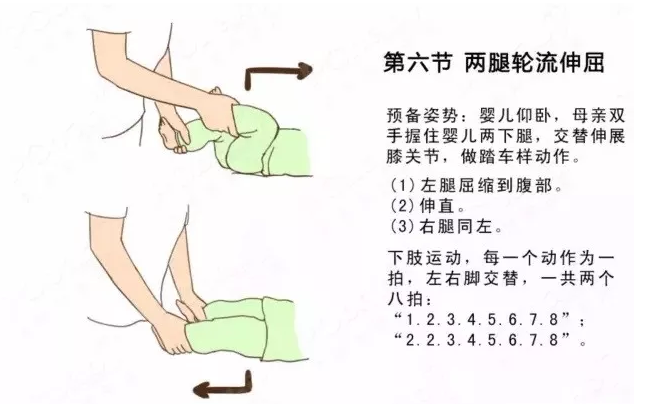 第六节 两腿轮流伸屈

预备姿势：婴儿仰卧，母亲双手握住婴儿两下腿，交替伸展膝关节，做踏车样动作。

(1)左腿屈缩到腹部。
(2)伸直。
(3)右腿同左。

下肢运动，每一个动作为一拍，左右脚交替，一共两个八拍：
“1.2.3.4.5.6.7.8”；
“2.2.3.4.5.6.7.8”。